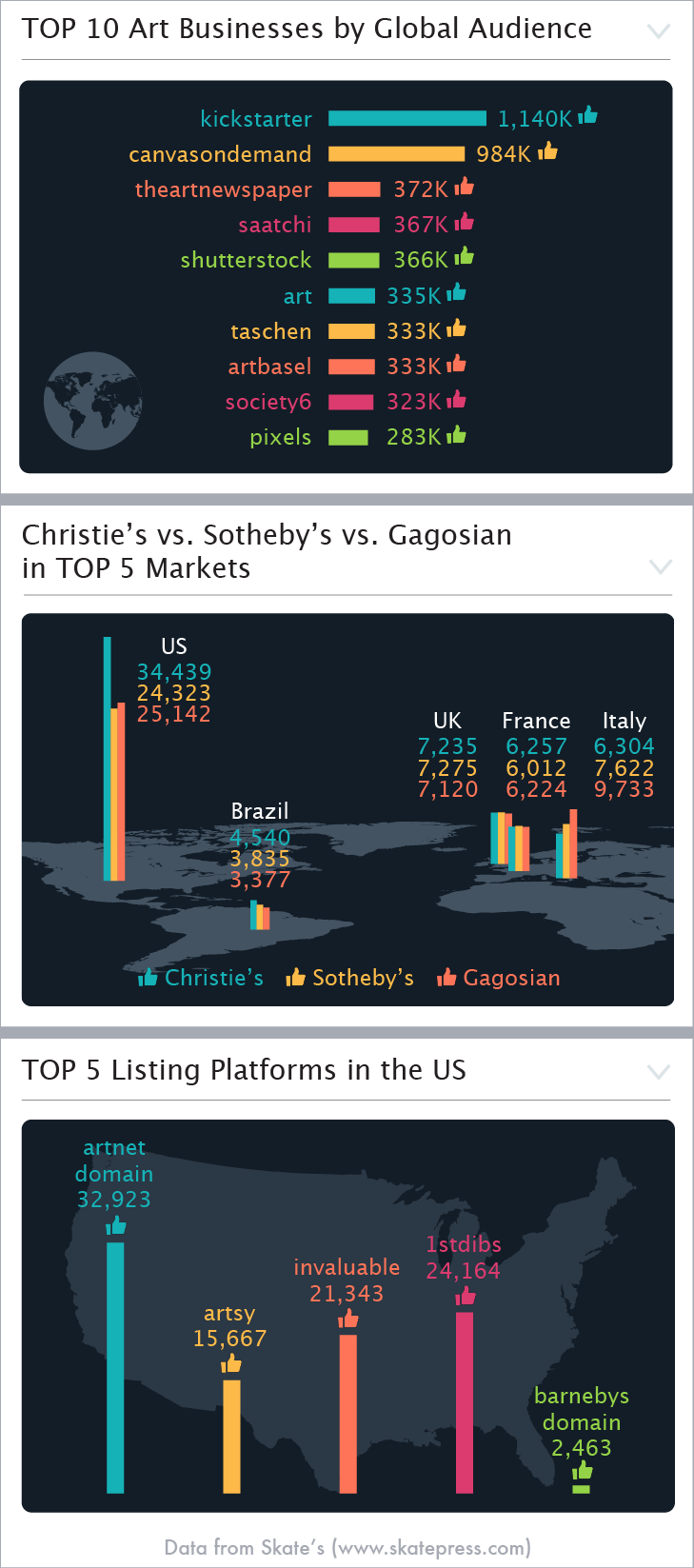 TOP 10 Art Businesses by Global Audience

kickstarter 1,140K
canvasondemand 984K
theartnewspaper 372K
saatchi 367K
shutterstock 366K
art 335K
taschen 333K
artbasel 333K
society6 323K
pixels 283K

Christie's vs. Sotheby's vs. Gagosian in TOP 5 Markets

US
34,439
24,323
25,142

Brazil
4,540
3,835
3,377

UK
7,235
7,275
7,120

France
6,257
6,012
6,224

Italy
6,304
7,622
9,733

Christie's Sotheby's Gagosian

TOP 5 Listing Platforms in the US

artnet domain 32,923

artsy 15,667

invaluable 21,343

1stdibs 24,164

barnebys domain 2,463

Data from Skate's (www.skatepress.com)